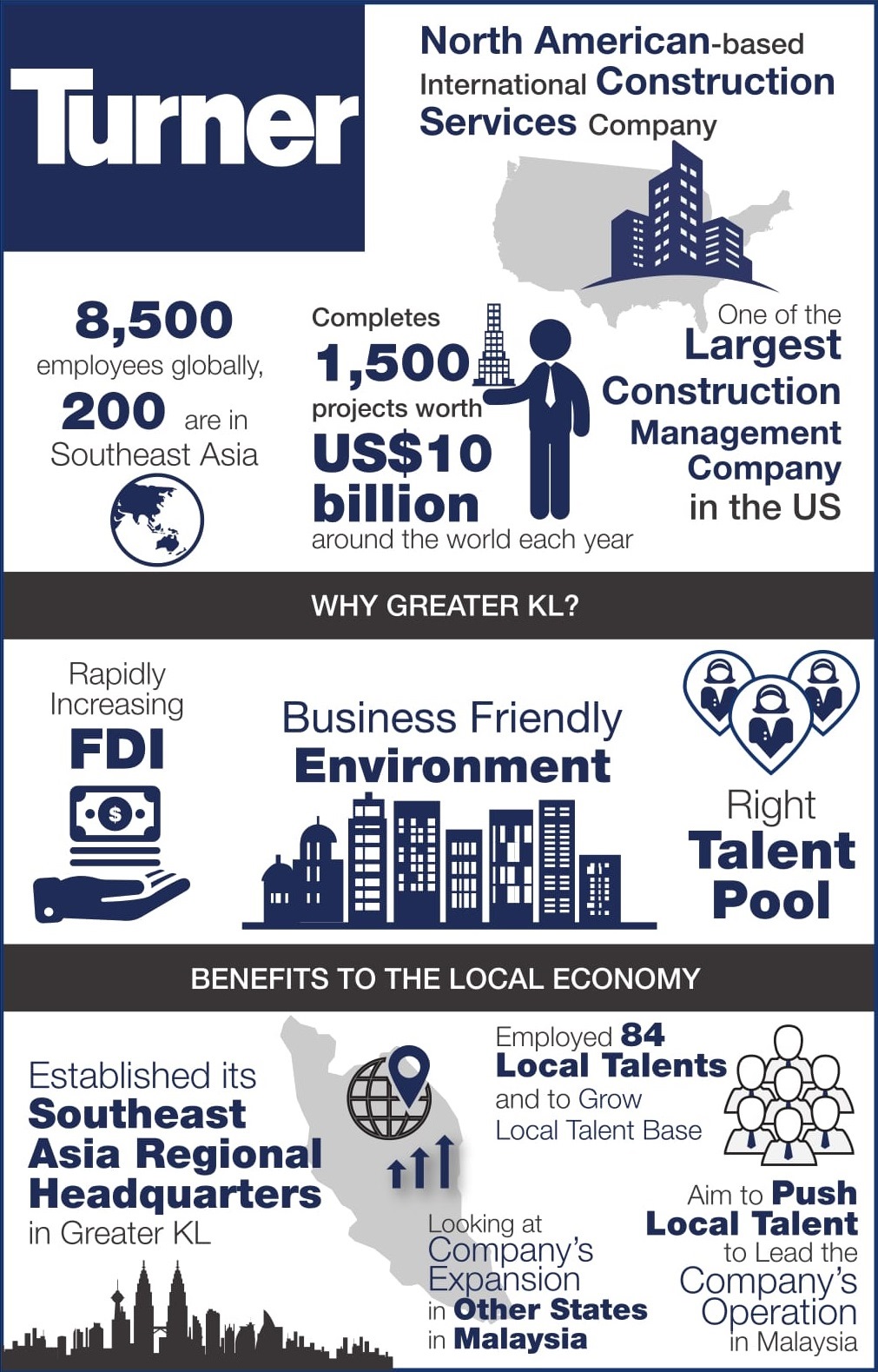 Turner

North American-based International Construction Services Company

8,500 employees globally, 200 are in Southeast Asia

Completes 1,500 projects worth US$10 billion around the world each year

One of the Largest Construction Management Company in the US

WHY GREATER KL?

Rapidly Increasing FDI

Business Friendly Environment

Right Talent Pool

BENEFITS TO THE LOCAL ECONOMY

Established its Southeast Asia Regional Headquarters in Greater KL

Employed 84 Local Talents and to Grow Local Talent Base

Looking at Company's Expansion in Other States in Malaysia

Aim to Push Local Talent to Lead the Company's Operation in Malaysia